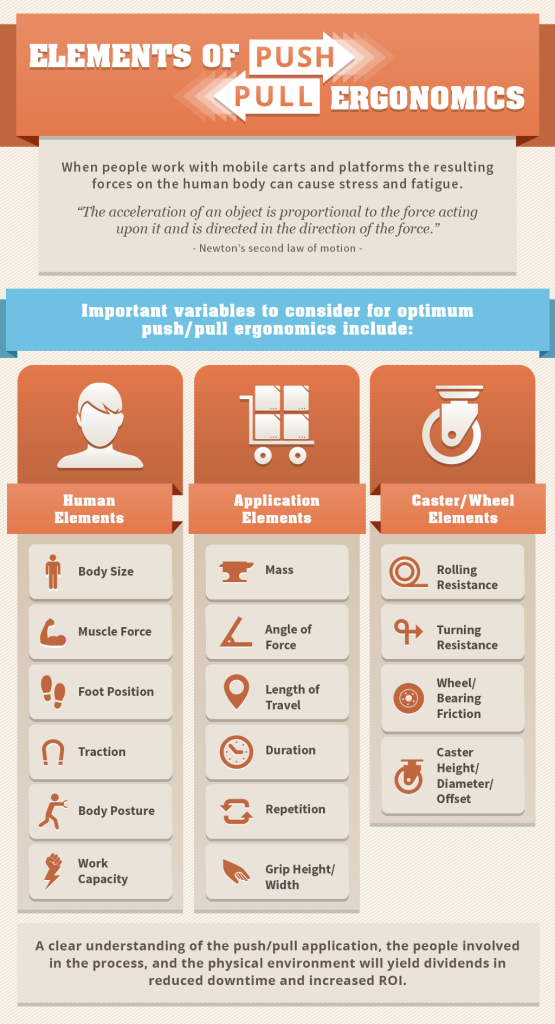 ELEMENTS OF PUSH PULL ERGONOMICS

When people work with mobile carts and platforms the resulting forces on the human body can cause stress and fatigue.

"The acceleration of an object is proportional to the force acting upon it and is directed in the direction of the force."

- Newton's second law of motion -

Important variables to consider for optimum push/pull ergonomics include:

Human Elements

Body Size

Muscle Force

Foot Position

Traction

Body Posture

Work Capacity

Application Elements

Mass

Angle of Force

Length of Travel

Duration

Repetition

Grip Height/ Width

Caster/Wheel Elements

Rolling Resistance

Turning Resistance

Wheel/ Bearing Friction

Caster Height/ Diameter/ Offset

A clear understanding of the push/pull application, the people involved in the process, and the physical environment will yield dividends in reduced downtime and increased ROI.